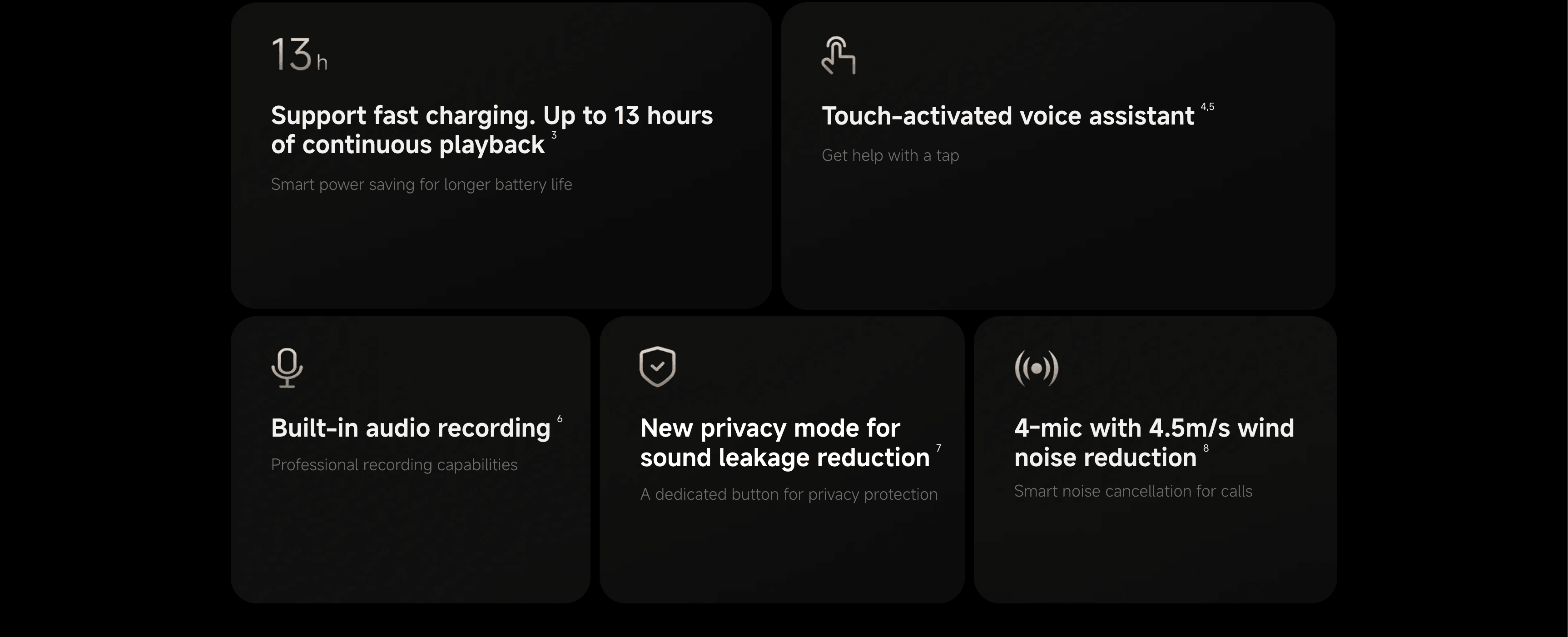 13h

Support fast charging. Up to 13 hours of continuous playback $^{3}$

Smart power saving for longer battery life

Touch-activated voice assistant $^{4,5}$

Get help with a tap

Built-in audio recording $^{6}$

Professional recording capabilities

New privacy mode for sound leakage reduction $^{7}$

A dedicated button for privacy protection

4-mic with 4.5m/s wind noise reduction $^{8}$

Smart noise cancellation for calls